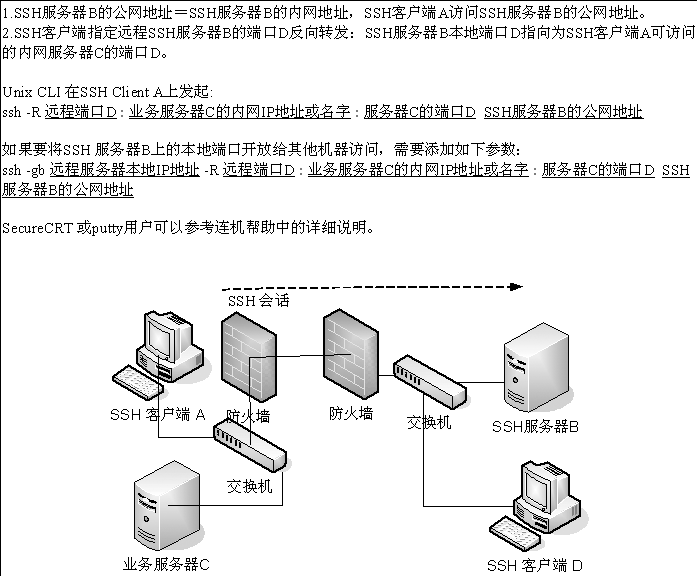 1.SSH服务器B的公网地址＝SSH服务器B的内网地址，SSH客户端A访问SSH服务器B的公网地址。
2.SSH客户端指定远程SSH服务器B的端口D反向转发：SSH服务器B本地端口D指向为SSH客户端A可访问的内网服务器C的端口D。

Unix CLI 在SSH Client A上发起:
ssh -R 远程端口D : 业务服务器C的内网IP地址或名字 : 服务器C的端口D SSH服务器B的公网地址

如果要将SSH 服务器B上的本地端口开放给其他机器访问，需要添加如下参数:
ssh -gb 远程服务器本地IP地址 -R 远程端口D : 业务服务器C的内网IP地址或名字 : 服务器C的端口D SSH服务器B的公网地址

SecureCRT 或putty用户可以参考连机帮助中的详细说明。

SSH 会话

SSH 客户端 A

防火墙

防火墙

交换机

SSH服务器B

交换机

业务服务器C

SSH 客户端 D